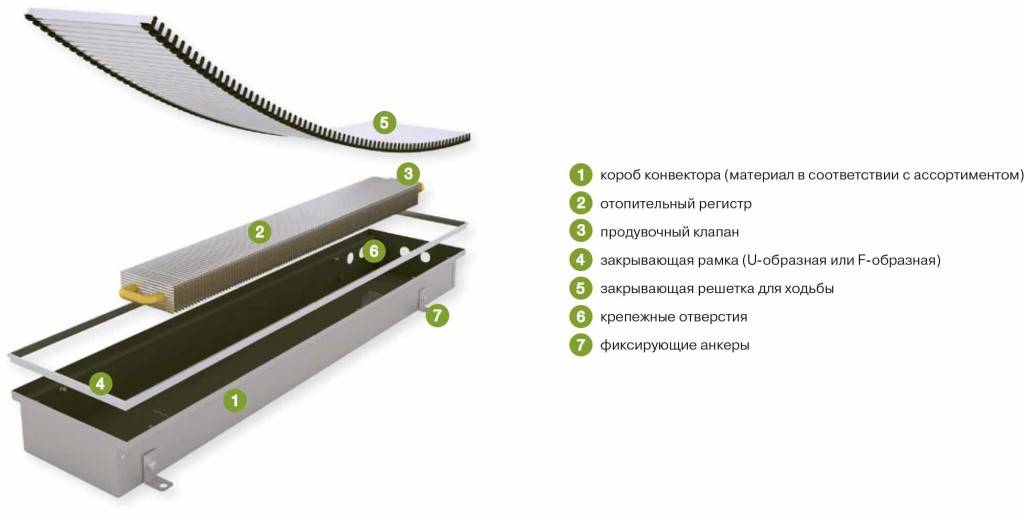 5

3

2

6

7

4

1

1 короб конвектора (материал в соответствии с ассортиментом)
2 отопительный регистр
3 продувочный клапан
4 закрывающая рамка (U-образная или F-образная)
5 закрывающая решетка для ходьбы
6 крепежные отверстия
7 фиксирующие анкеры