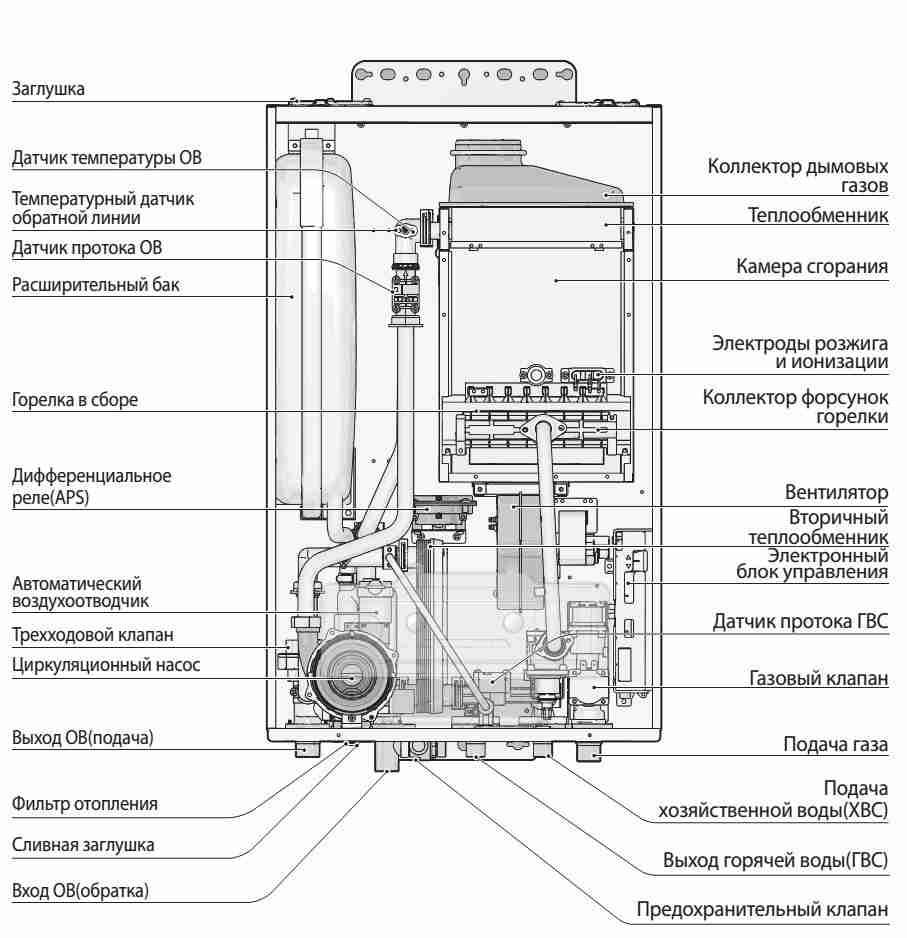 Заглушка

Датчик температуры ОВ

Температурный датчик обратной линии

Датчик протока ОВ

Расширительный бак

Горелка в сборе

Дифференциальное реле(APS)

Автоматический воздухоотводчик

Трехходовой клапан

Циркуляционный насос

Выход ОВ(подача)

Фильтр отопления

Сливная заглушка

Вход ОВ(обратка)

Коллектор дымовых газов

Теплообменник

Камера сгорания

Электроды розжига и ионизации

Коллектор форсунок горелки

Вентилятор

Вторичный теплообменник

Электронный блок управления

Датчик протока ГВС

Газовый клапан

Подача газа

Подача хозяйственной воды(ХВС)

Выход горячей воды(ГВС)

Предохранительный клапан