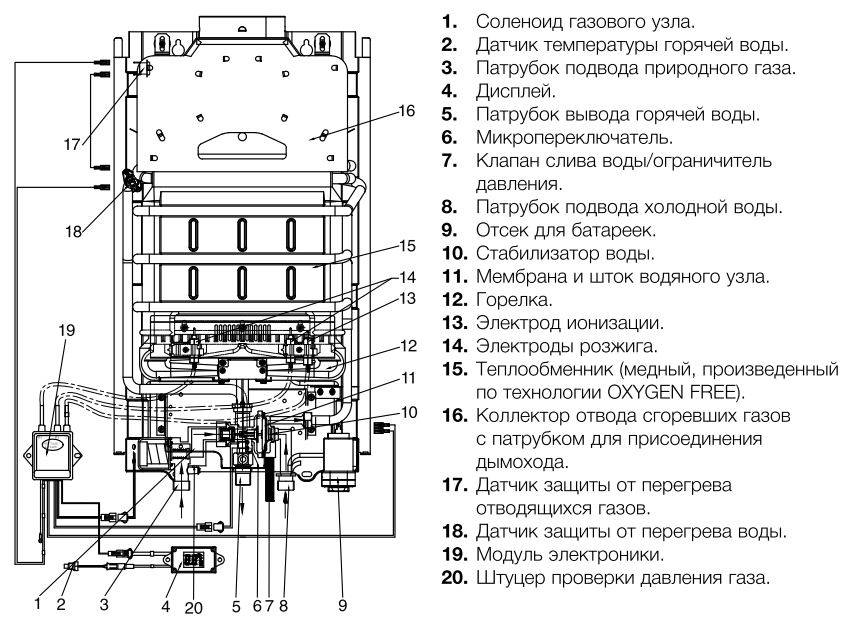 17
18
16
15
14
13
12
11
10
19
1
2
3
4
20
5
6
7
8
9

1. Соленоид газового узла.
2. Датчик температуры горячей воды.
3. Патрубок подвода природного газа.
4. Дисплей.
5. Патрубок вывода горячей воды.
6. Микропереключатель.
7. Клапан слива воды/ограничитель давления.
8. Патрубок подвода холодной воды.
9. Отсек для батареек.
10. Стабилизатор воды.
11. Мембрана и шток водяного узла.
12. Горелка.
13. Электрод ионизации.
14. Электроды розжига.
15. Теплообменник (медный, произведенный по технологии OXYGEN FREE).
16. Коллектор отвода сгоревших газов с патрубком для присоединения дымохода.
17. Датчик защиты от перегрева отводящихся газов.
18. Датчик защиты от перегрева воды.
19. Модуль электроники.
20. Штуцер проверки давления газа.